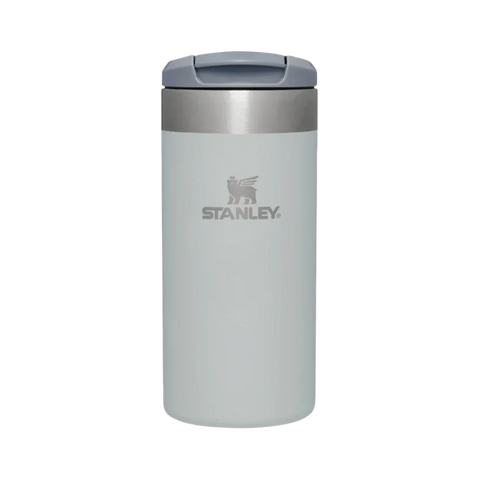 STANLEY®