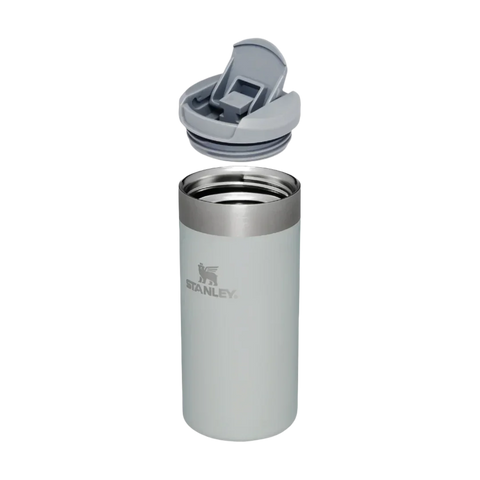 STANLEY