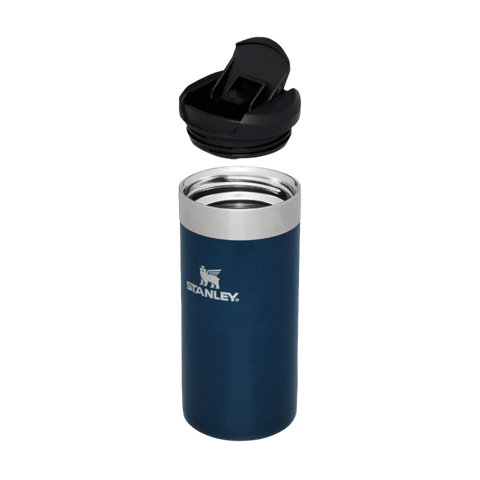 STANLEY